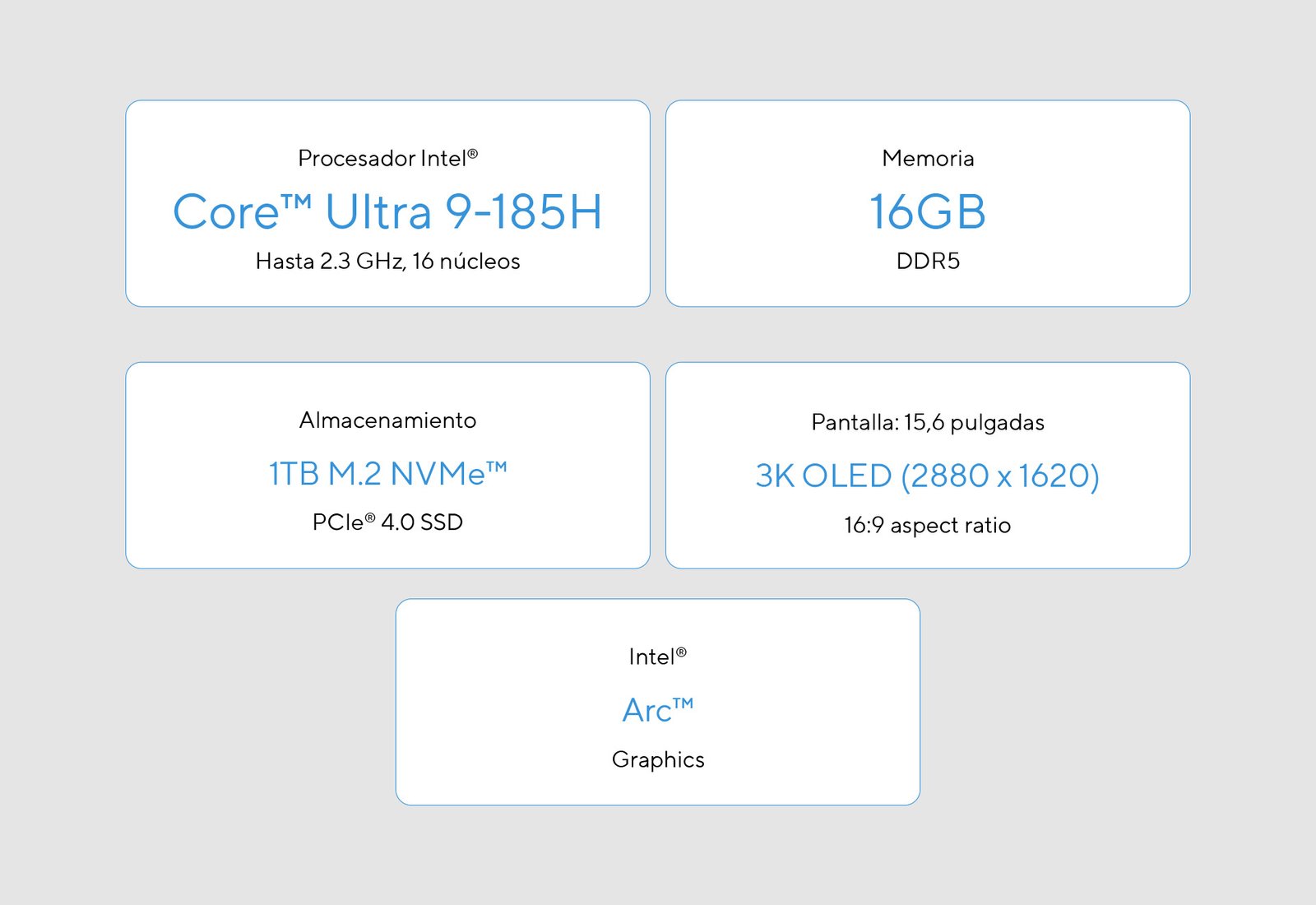 Procesador Intel®

Core™ Ultra 9-185H

Hasta 2.3 GHz, 16 núcleos

Memoria

16GB

DDR5

Almacenamiento

1TB M.2 NVMe™

PCIe® 4.0 SSD

Pantalla: 15,6 pulgadas

3K OLED (2880 x 1620)

16:9 aspect ratio

Intel®

Arc™

Graphics