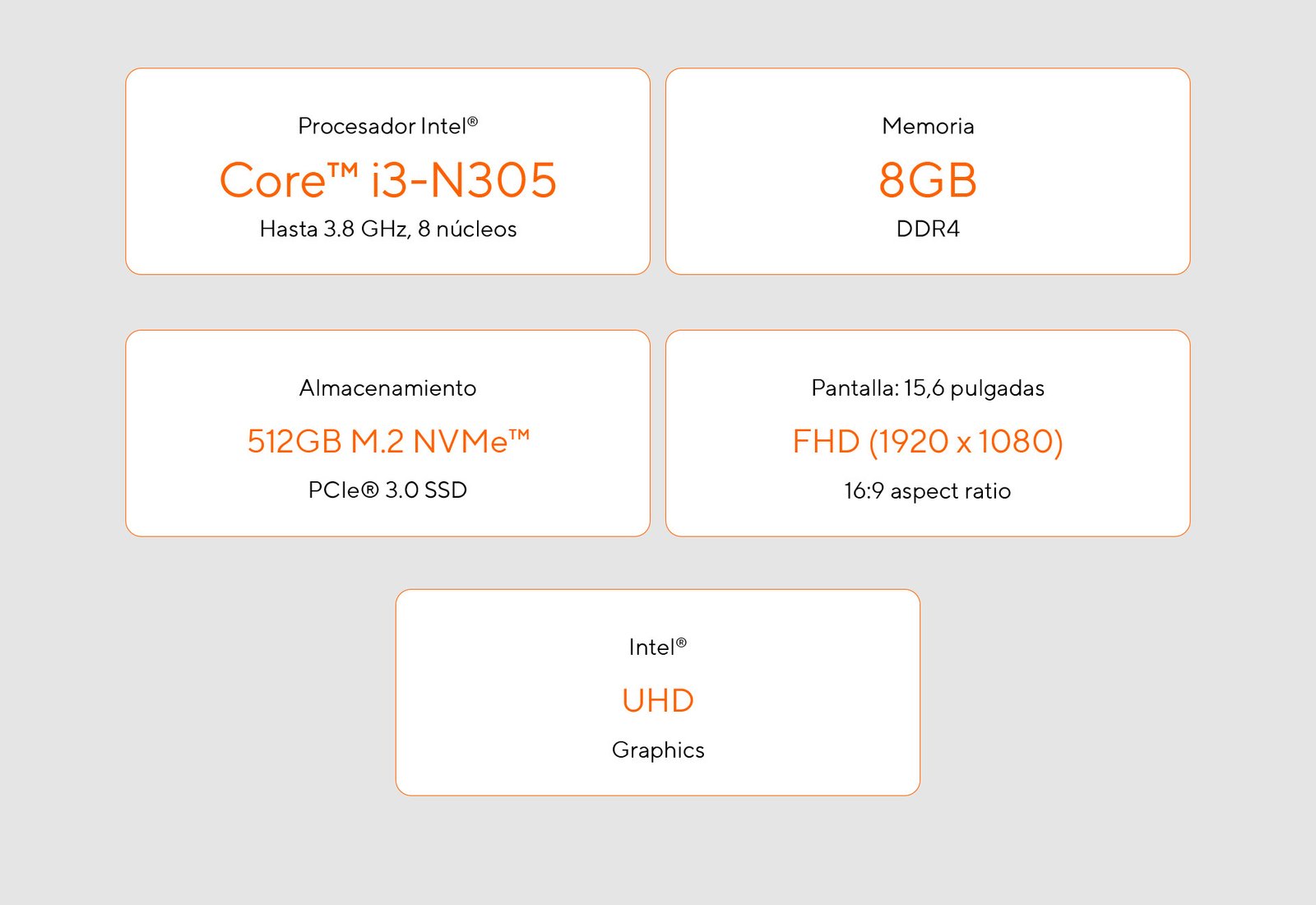 Procesador Intel®

Core™ i3-N305

Hasta 3.8 GHz, 8 núcleos

Memoria

8GB

DDR4

Almacenamiento

512GB M.2 NVMe™

PCIe® 3.0 SSD

Pantalla: 15,6 pulgadas

FHD (1920 x 1080)

16:9 aspect ratio

Intel®

UHD

Graphics