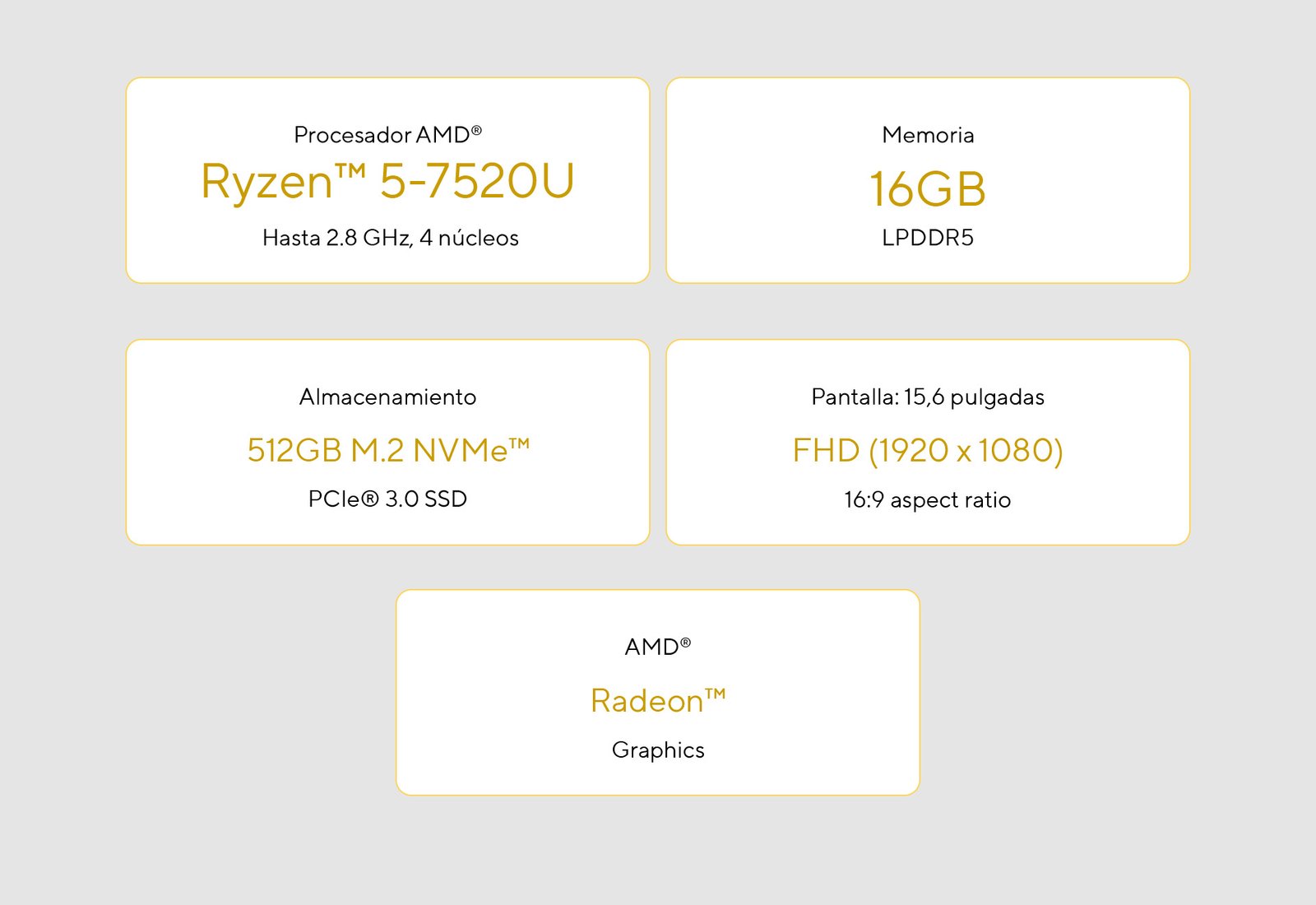 Procesador AMD®

Ryzen™ 5-7520U

Hasta 2.8 GHz, 4 núcleos

Memoria

16GB

LPDDR5

Almacenamiento

512GB M.2 NVMe™

PCIe® 3.0 SSD

Pantalla: 15,6 pulgadas

FHD (1920 x 1080)

16:9 aspect ratio

AMD®

Radeon™

Graphics